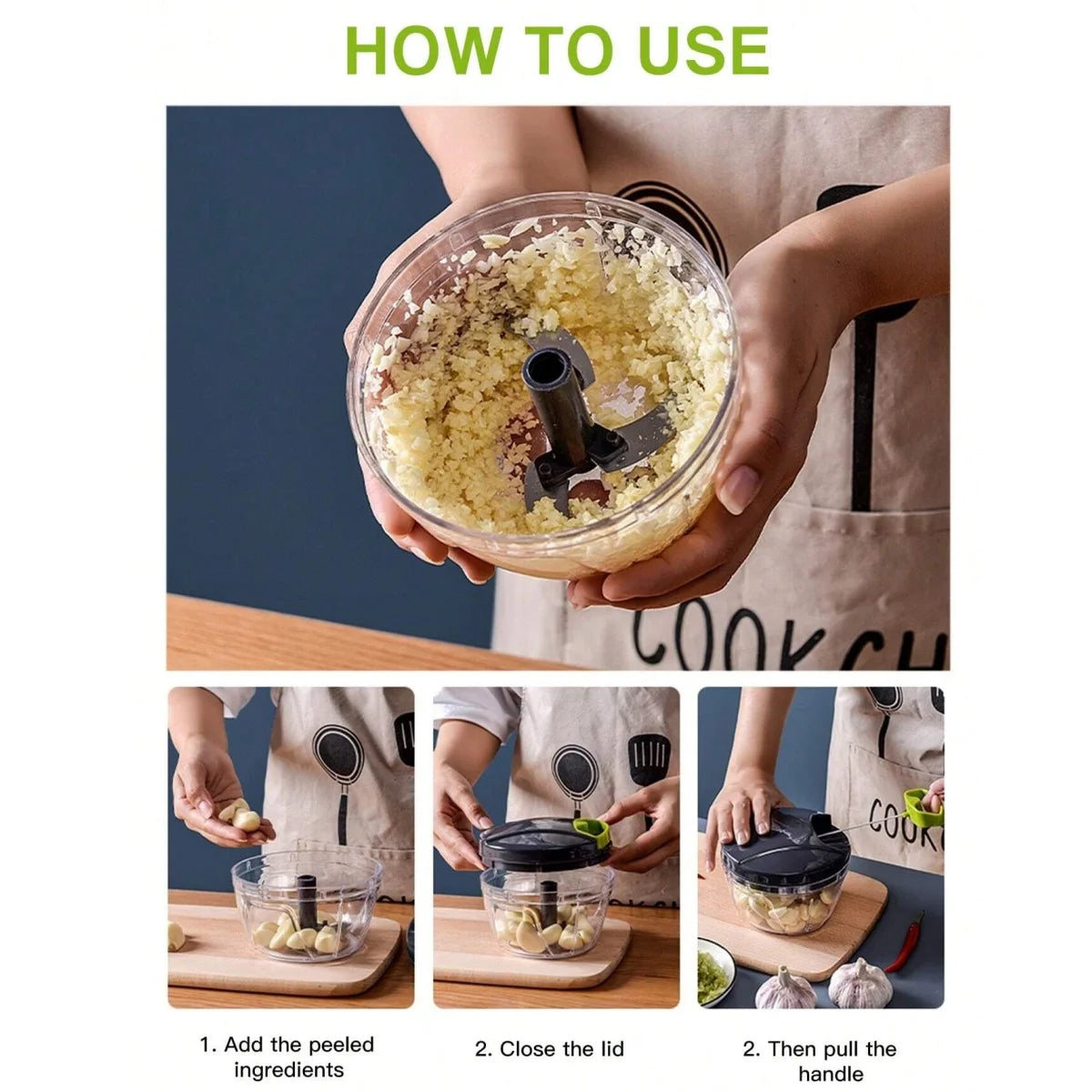 HOW TO USE

COOKCH

COOK

1. Add the peeled ingredients

2. Close the lid

2. Then pull the handle